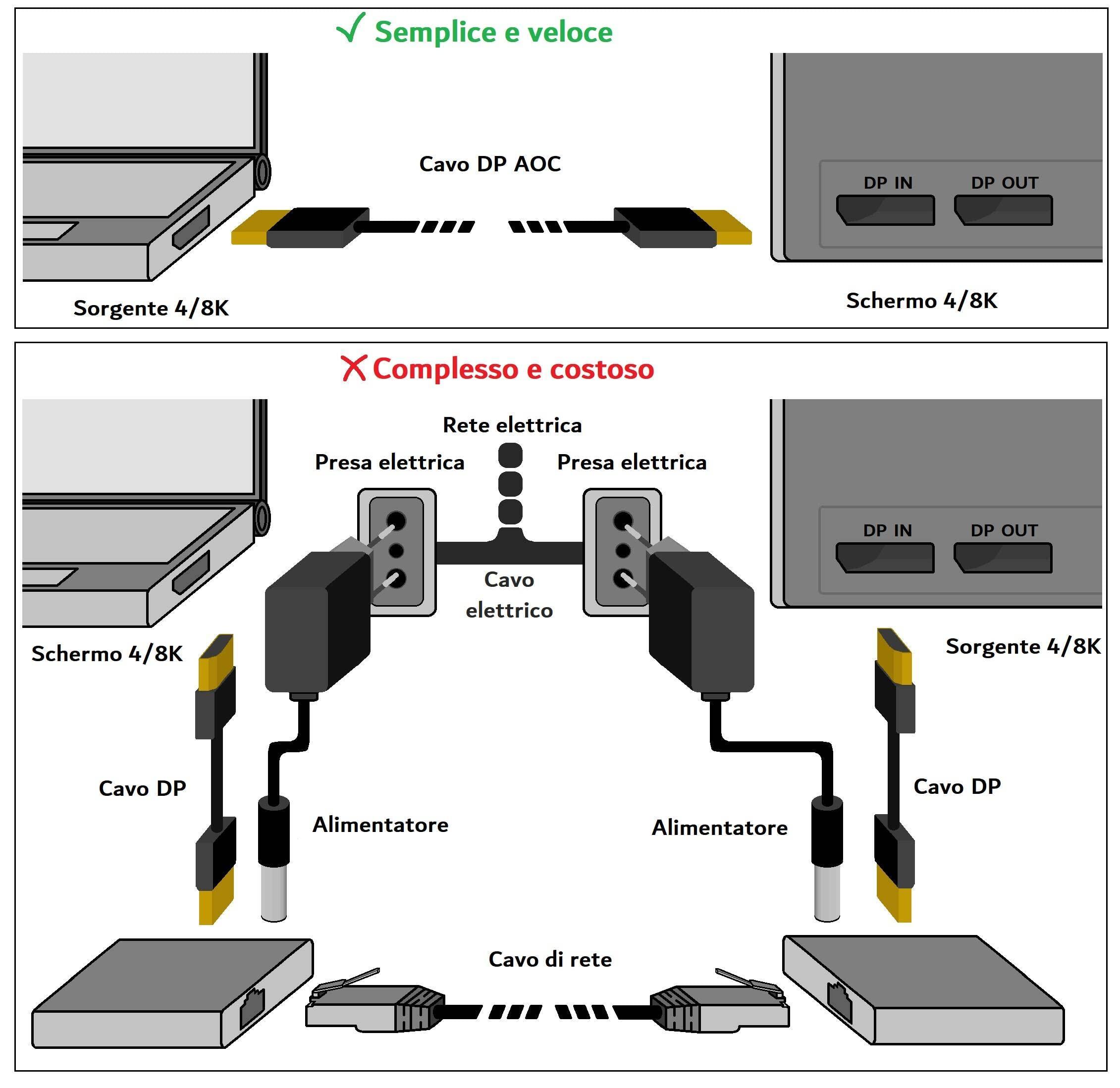 ✓ Semplice e veloce

Cavo DP AOC

DP IN DP OUT

Sorgente 4/8K

Schermo 4/8K

✗ Complesso e costoso

Rete elettrica

Presa elettrica

Presa elettrica

DP IN DP OUT

Cavo elettrico

Schermo 4/8K

Sorgente 4/8K

Cavo DP

Alimentatore

Alimentatore

Cavo DP

Cavo di rete