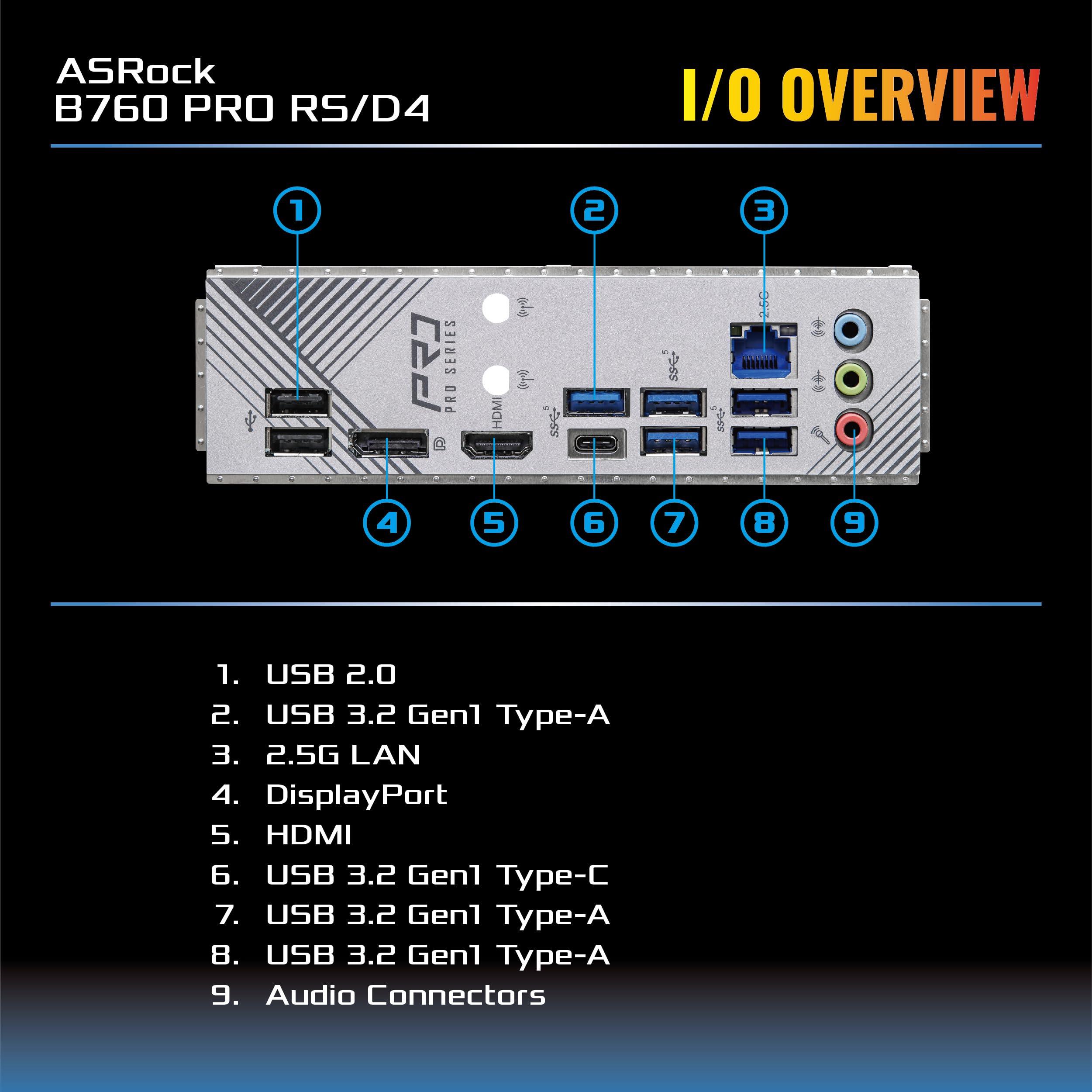 ASRock
B760 PRO RS/D4

I/O OVERVIEW

1 2 3

PRO
PRO SERIES
HDMI
2.5G

4 5 6 7 8 9

1. USB 2.0
2. USB 3.2 Gen1 Type-A
3. 2.5G LAN
4. DisplayPort
5. HDMI
6. USB 3.2 Gen1 Type-C
7. USB 3.2 Gen1 Type-A
8. USB 3.2 Gen1 Type-A
9. Audio Connectors