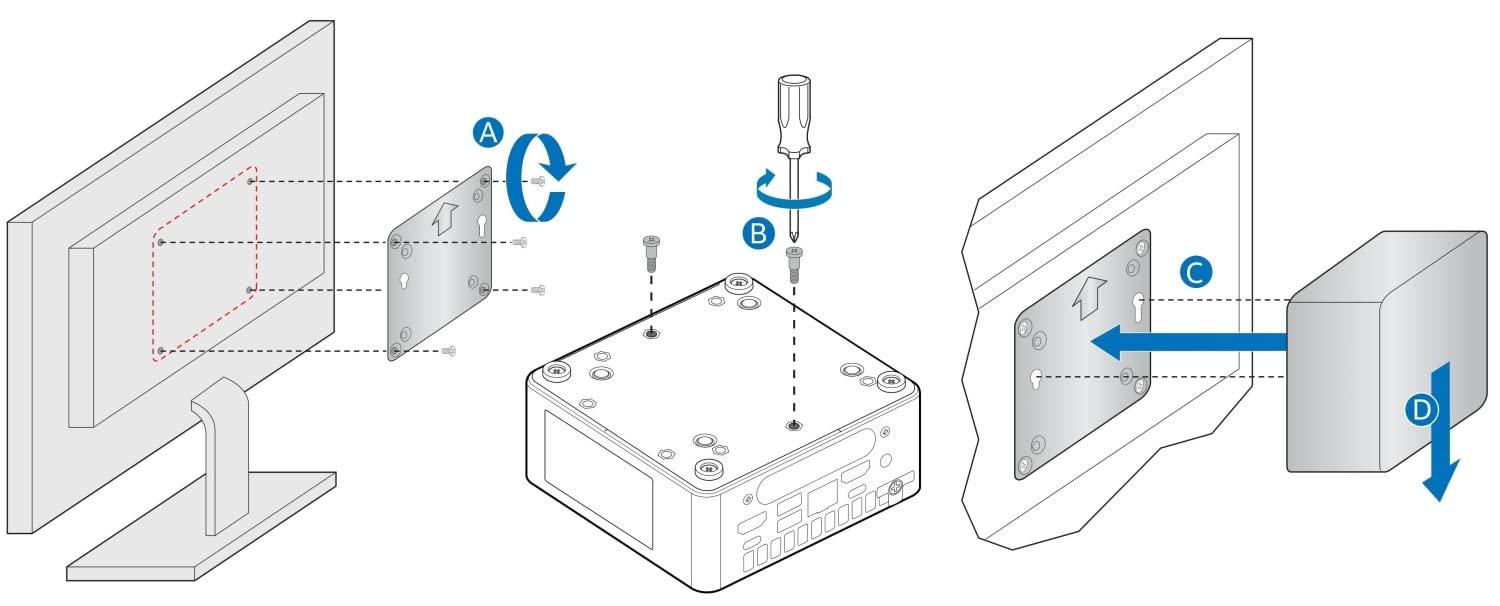 A

B

C

D