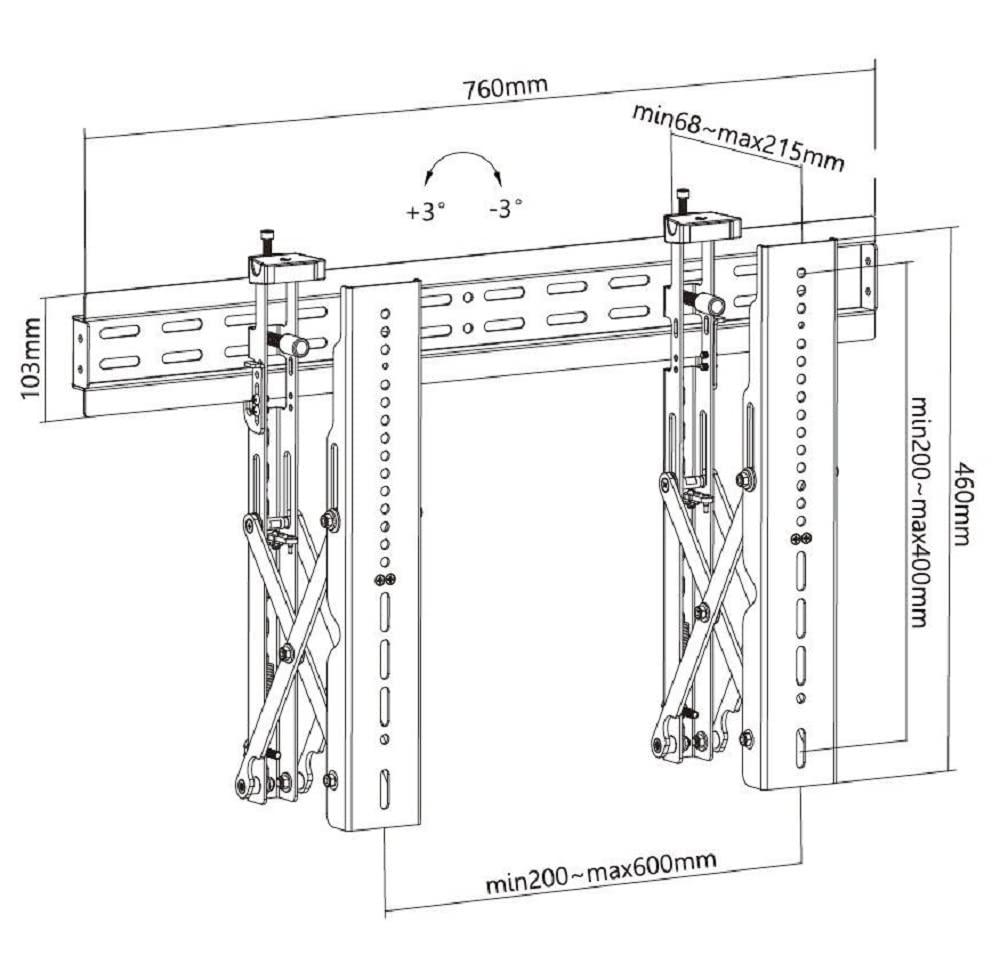 760mm

min68~max215mm

+3°

-3°

103mm

min200~max400mm

460mm

min200~max600mm