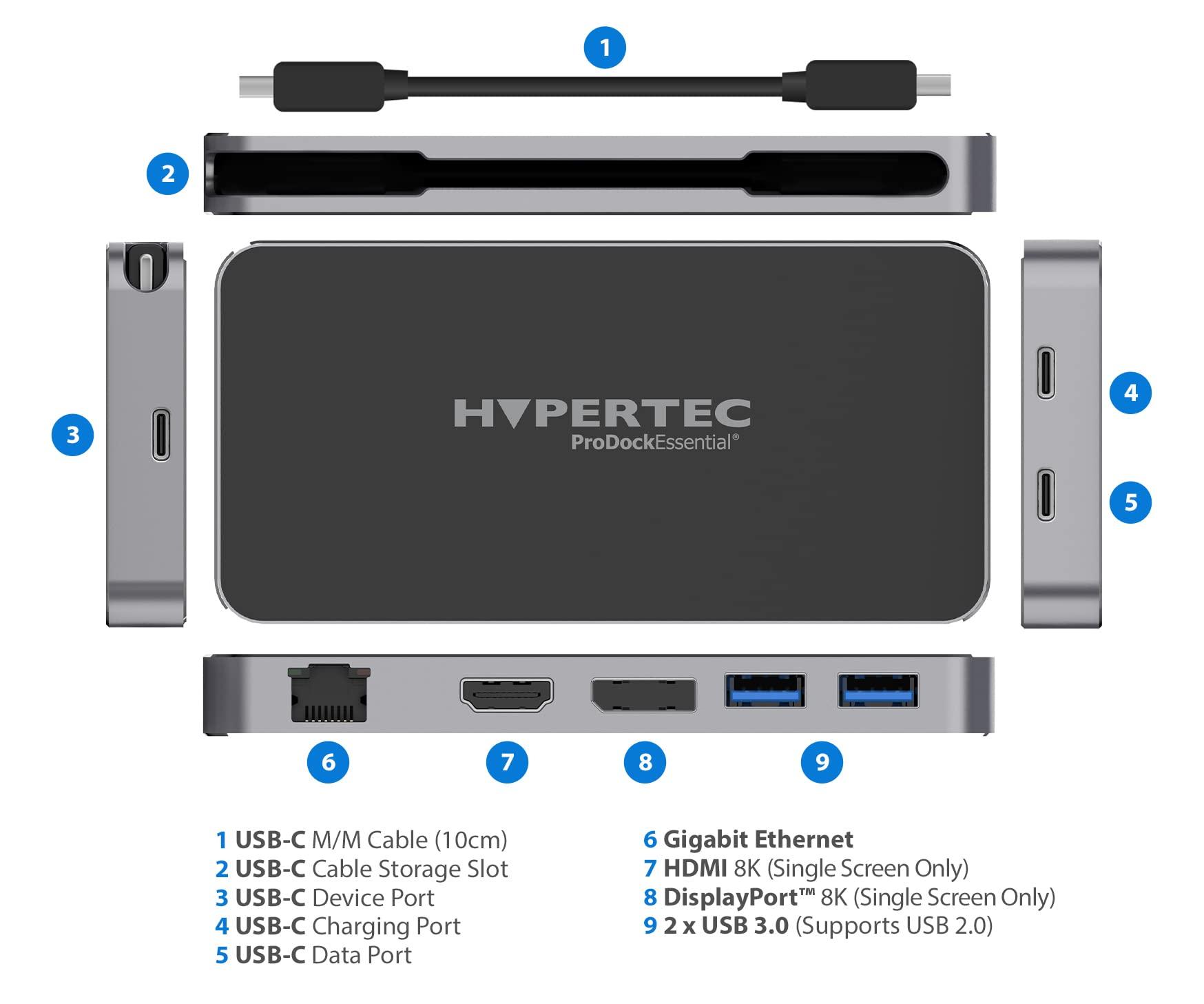 1

2

3

HYPERTEC
ProDockEssential®

4

5

6 7 8 9

1 USB-C M/M Cable (10cm)
2 USB-C Cable Storage Slot
3 USB-C Device Port
4 USB-C Charging Port
5 USB-C Data Port

6 Gigabit Ethernet
7 HDMI 8K (Single Screen Only)
8 DisplayPort™ 8K (Single Screen Only)
9 2 x USB 3.0 (Supports USB 2.0)