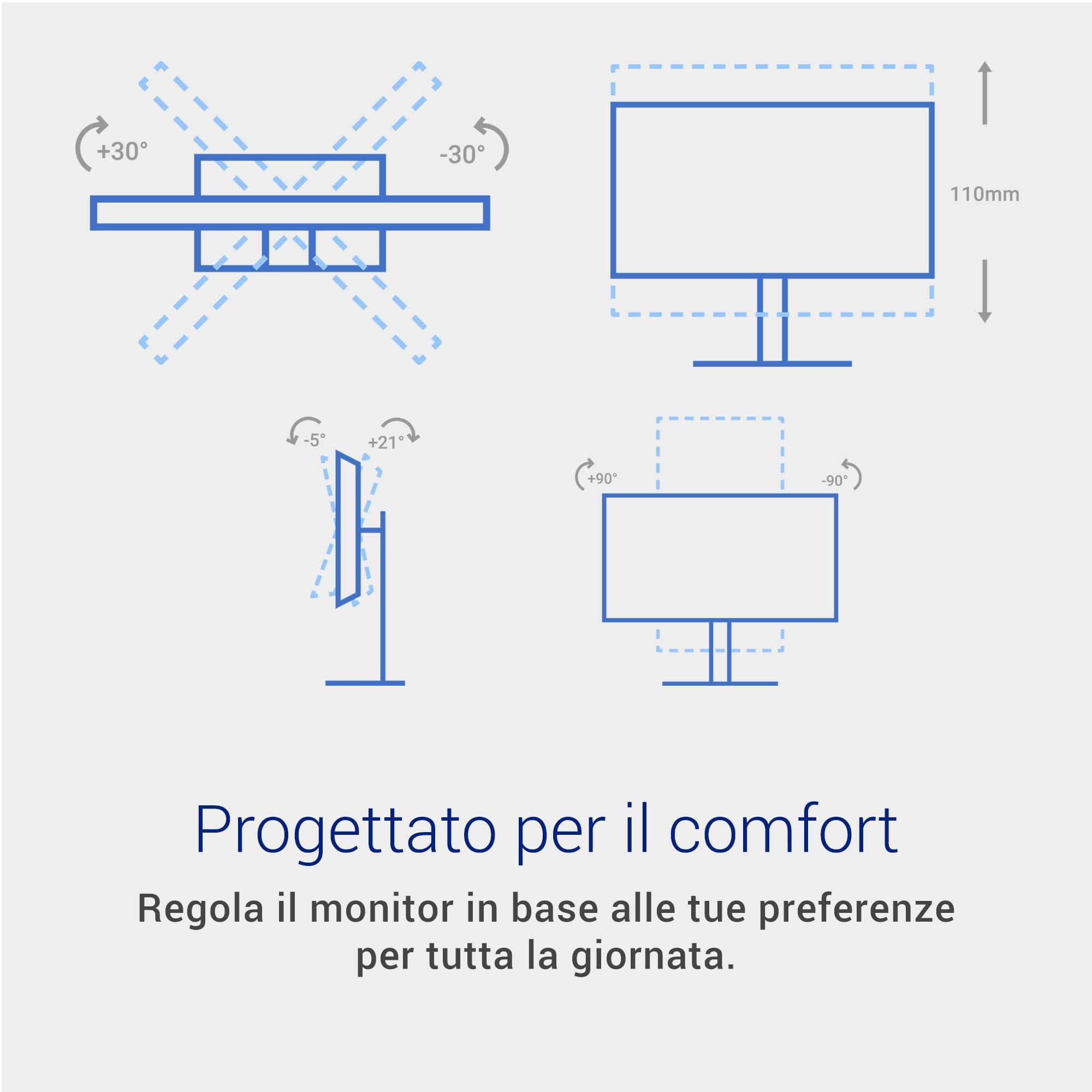 +30°
-30°
110mm
-5°
+21°
+90°
-90°

Progettato per il comfort

Regola il monitor in base alle tue preferenze per tutta la giornata.