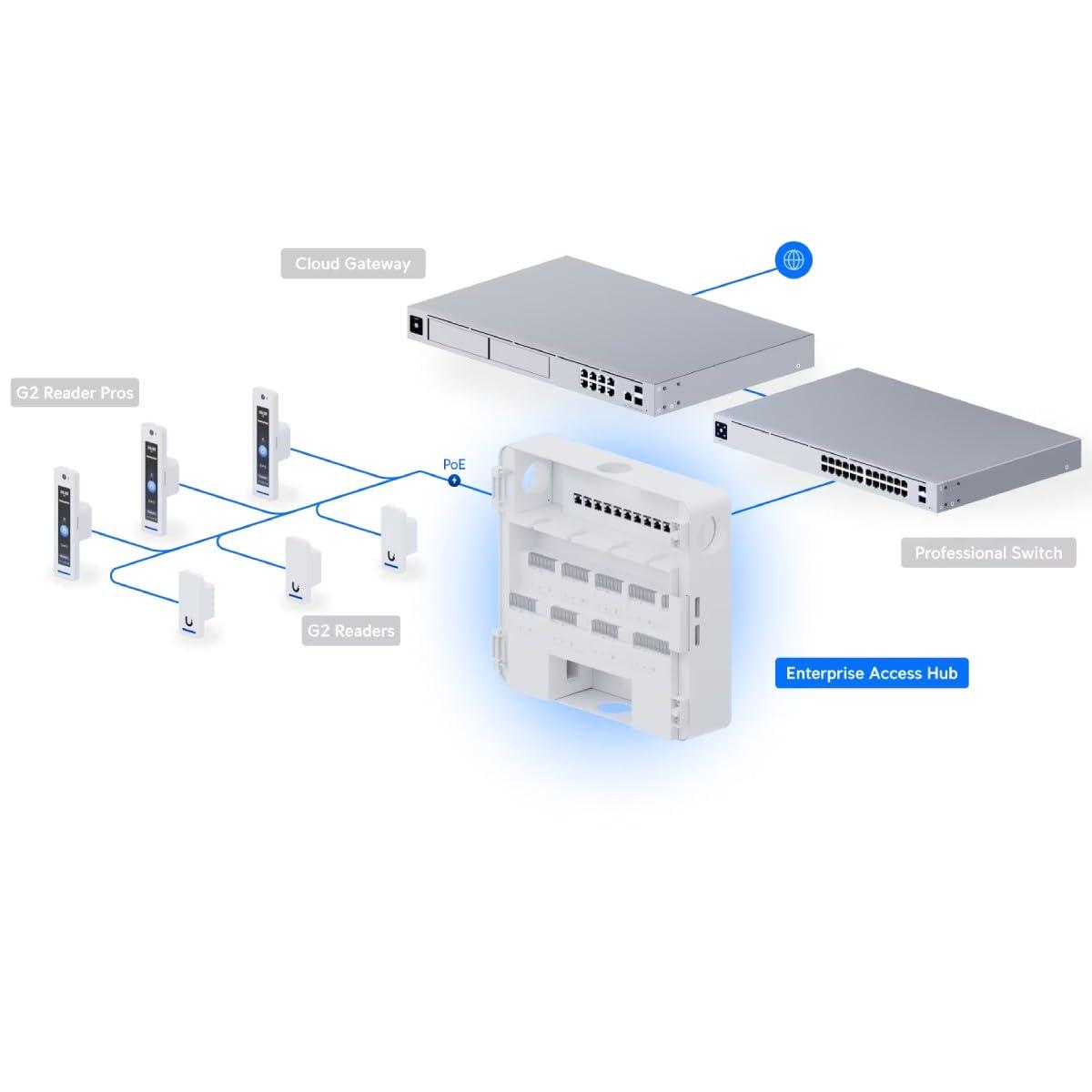 Cloud Gateway

G2 Reader Pros

PoE

Professional Switch

G2 Readers

Enterprise Access Hub