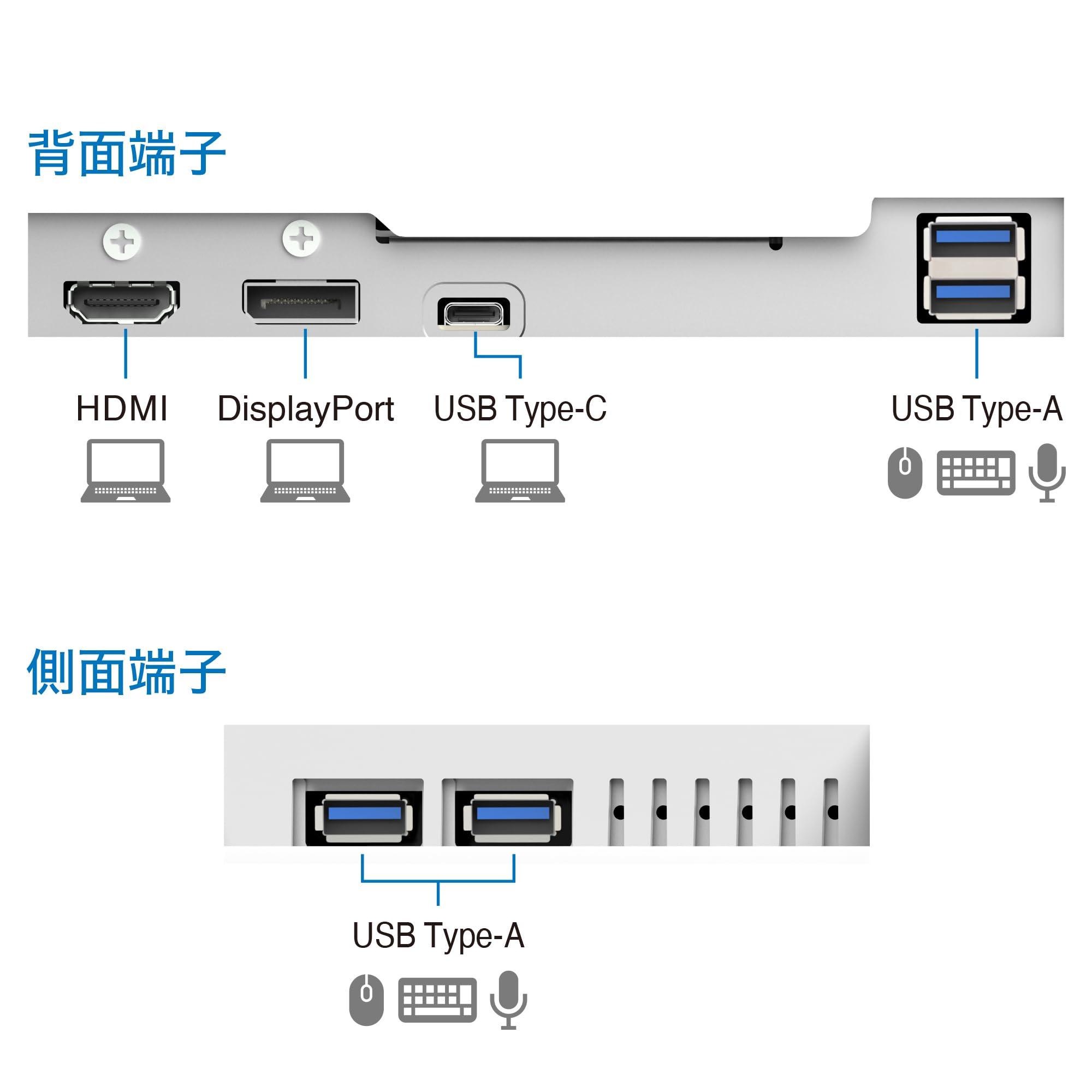 背面端子

HDMI

DisplayPort

USB Type-C

USB Type-A

側面端子

USB Type-A