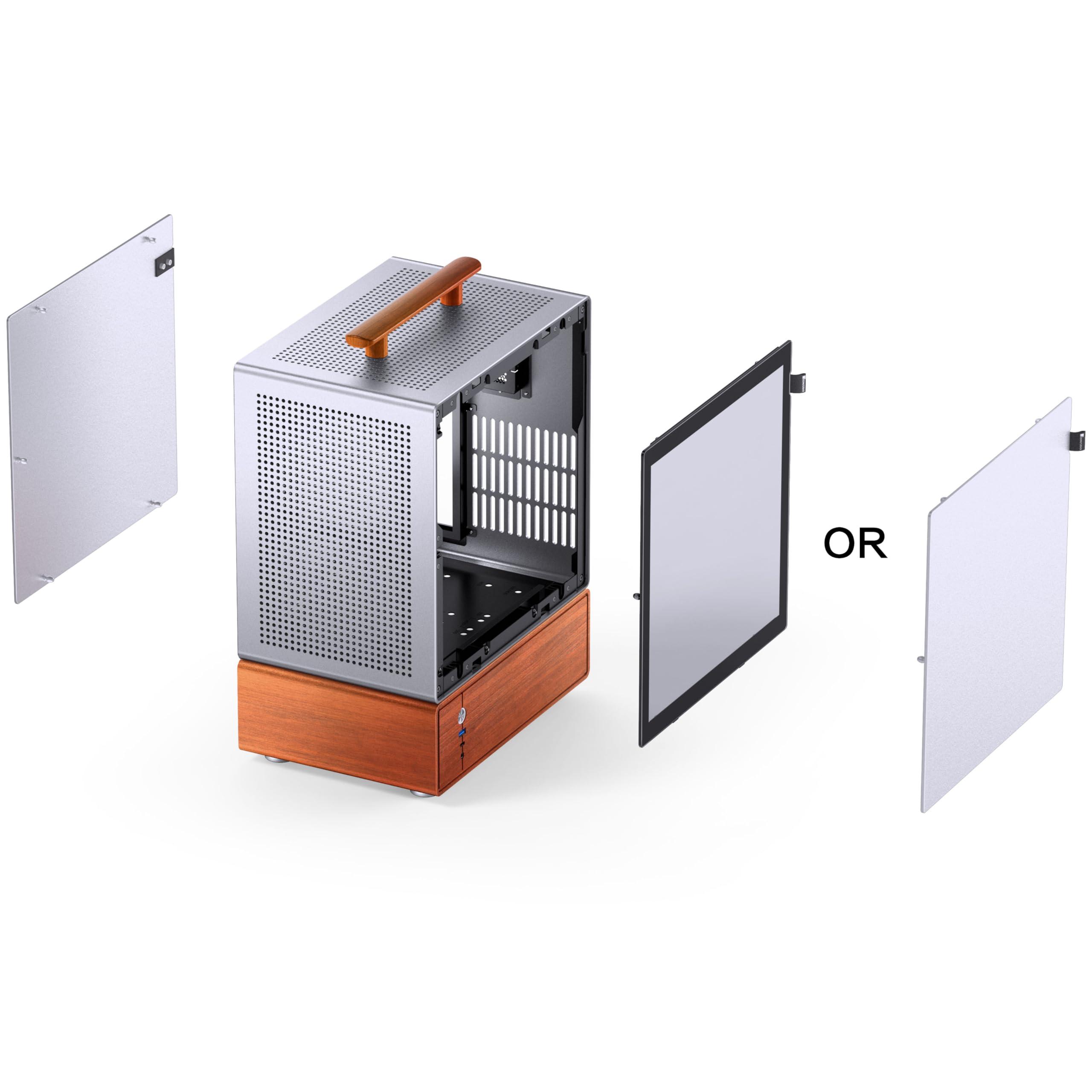 OR