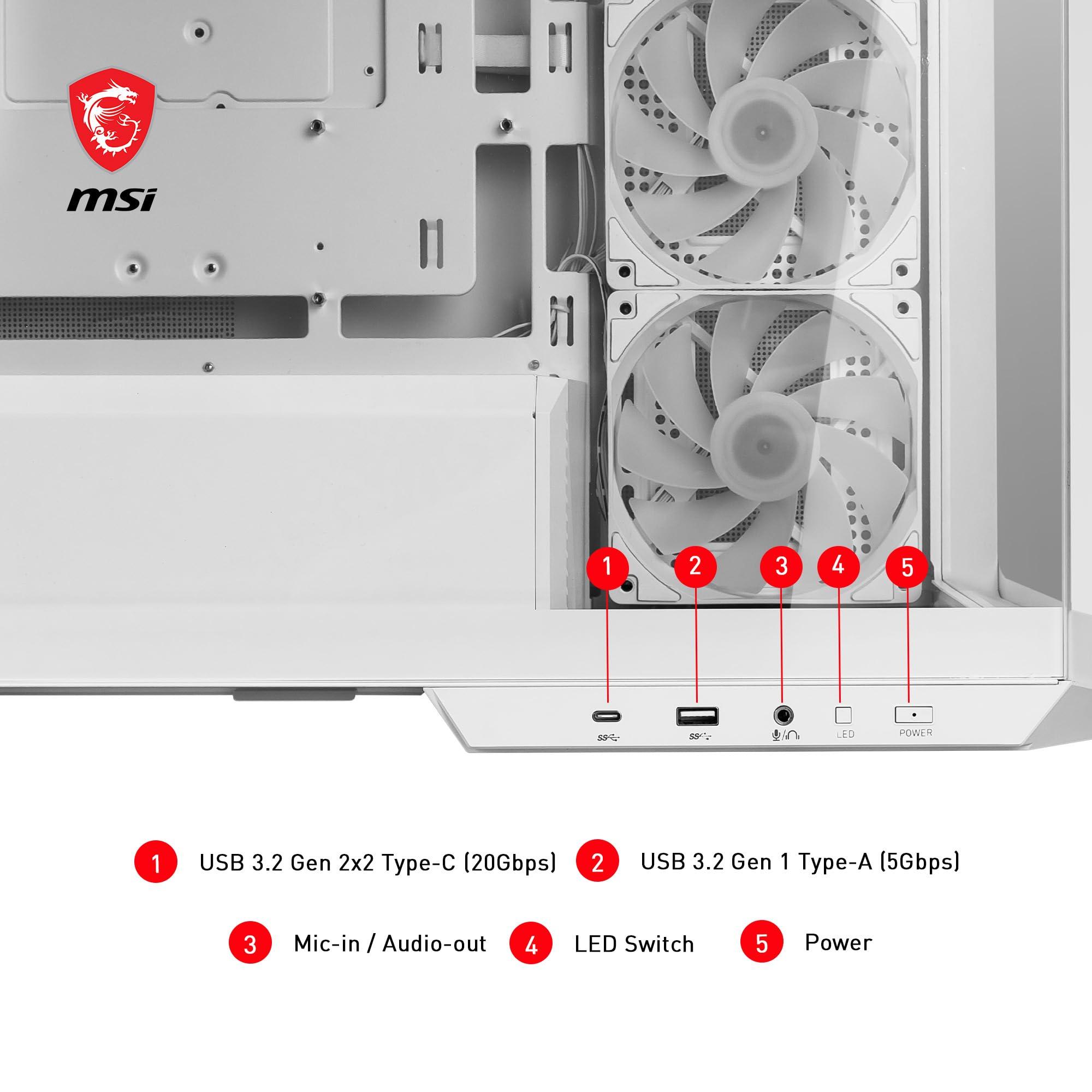 msi

1 2 3 4 5

SS SS LED POWER

1 USB 3.2 Gen 2x2 Type-C (20Gbps) 2 USB 3.2 Gen 1 Type-A (5Gbps)

3 Mic-in / Audio-out 4 LED Switch 5 Power