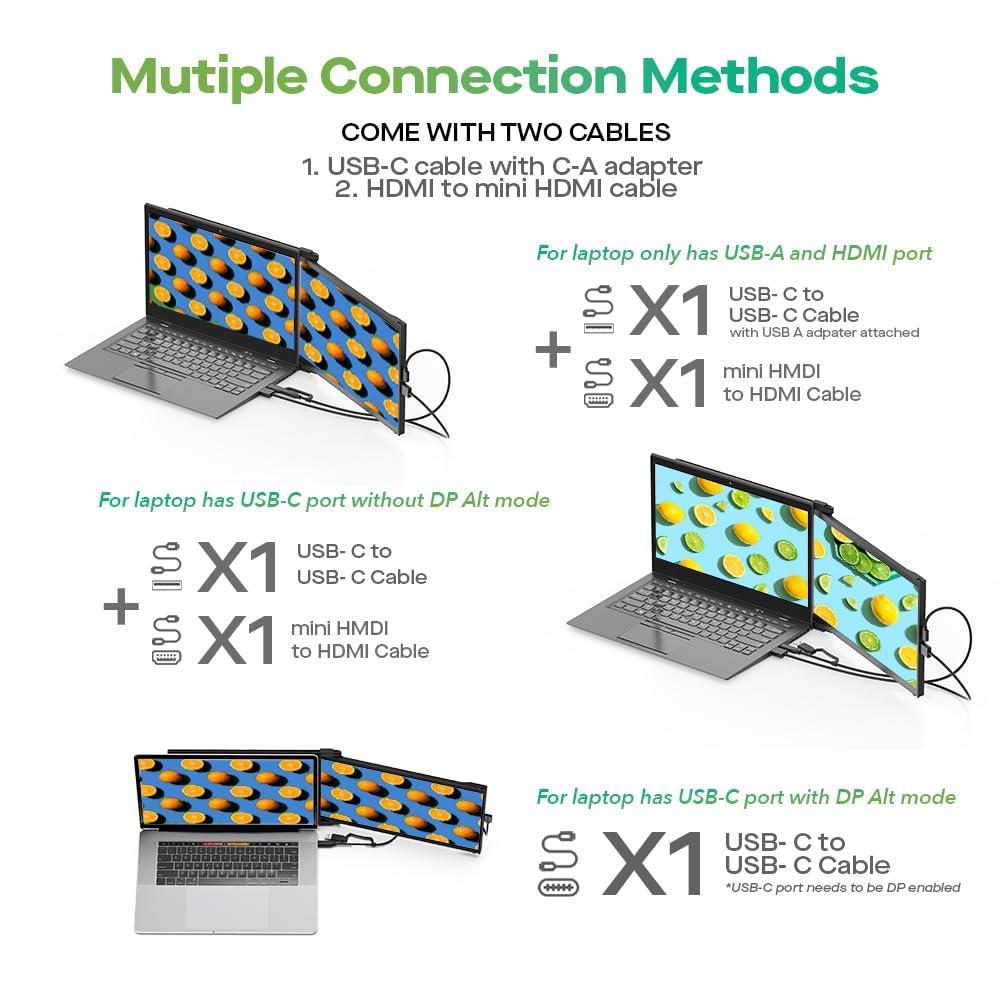 Mutiple Connection Methods

COME WITH TWO CABLES

1. USB-C cable with C-A adapter
2. HDMI to mini HDMI cable

For laptop only has USB-A and HDMI port

+ X1 USB- C to USB- C Cable with USB A adpater attached

X1 mini HMDI to HDMI Cable

For laptop has USB-C port without DP Alt mode

+ X1 USB- C to USB- C Cable

X1 mini HMDI to HDMI Cable

For laptop has USB-C port with DP Alt mode

X1 USB- C to USB- C Cable
*USB-C port needs to be DP enabled