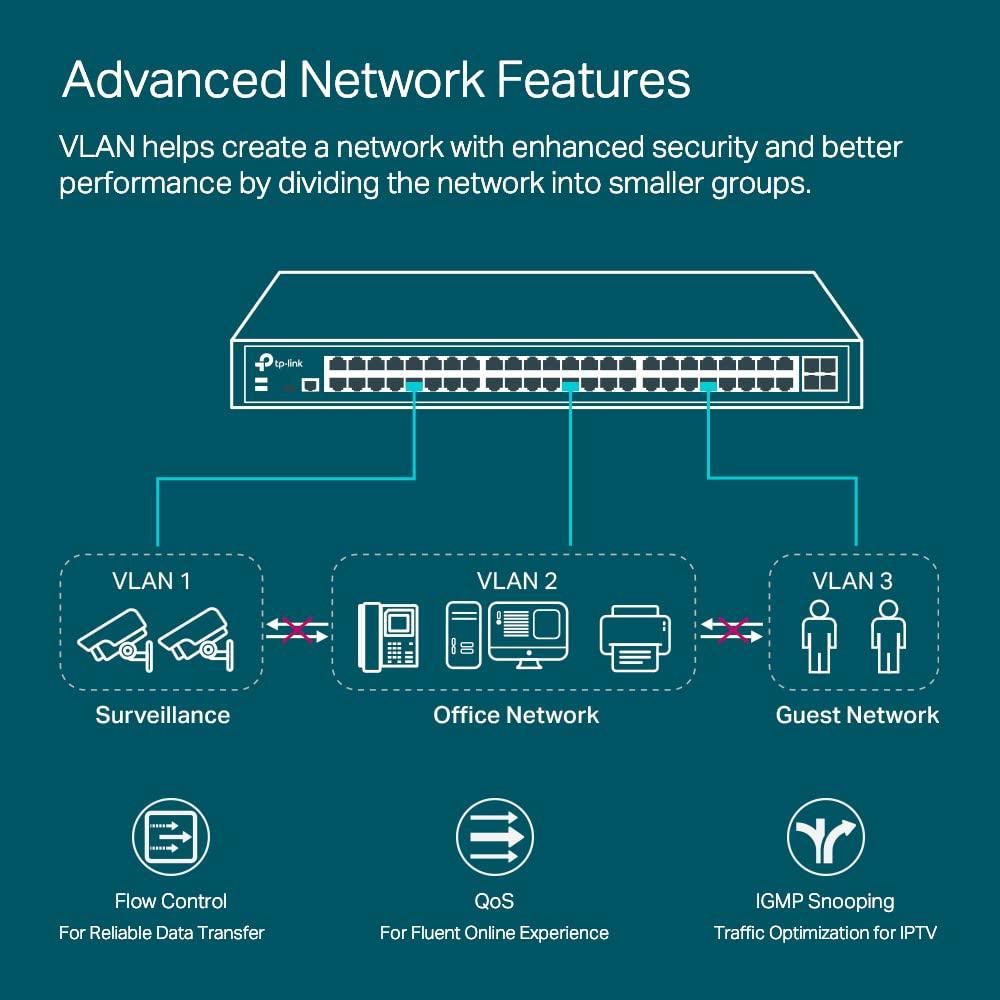 Advanced Network Features

VLAN helps create a network with enhanced security and better performance by dividing the network into smaller groups.

tp-link

VLAN 1

Surveillance

VLAN 2

Office Network

VLAN 3

Guest Network

Flow Control
For Reliable Data Transfer

QoS
For Fluent Online Experience

IGMP Snooping
Traffic Optimization for IPTV