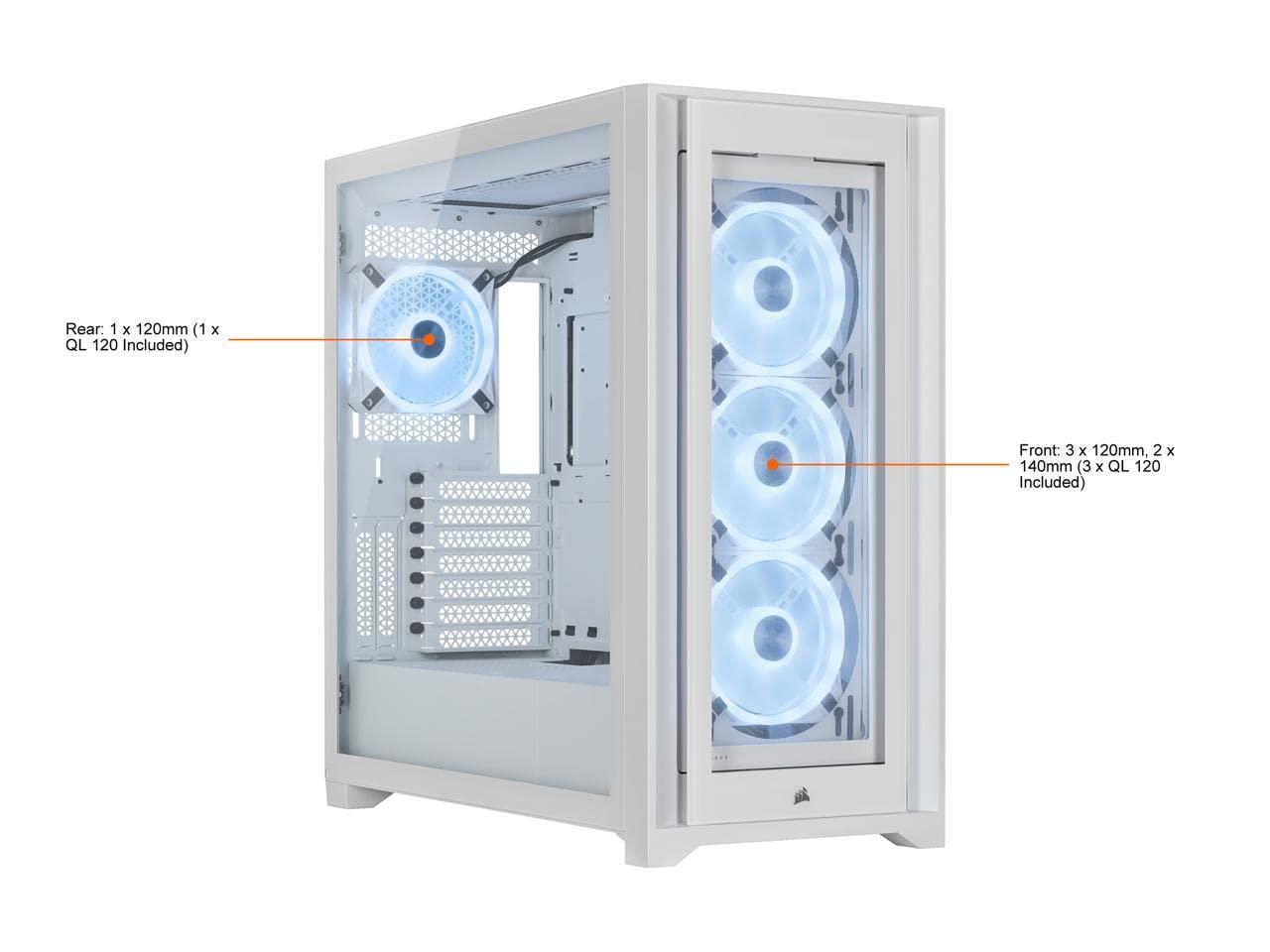 Rear: 1 x 120mm (1 x QL 120 Included)

Front: 3 x 120mm, 2 x 140mm (3 x QL 120 Included)