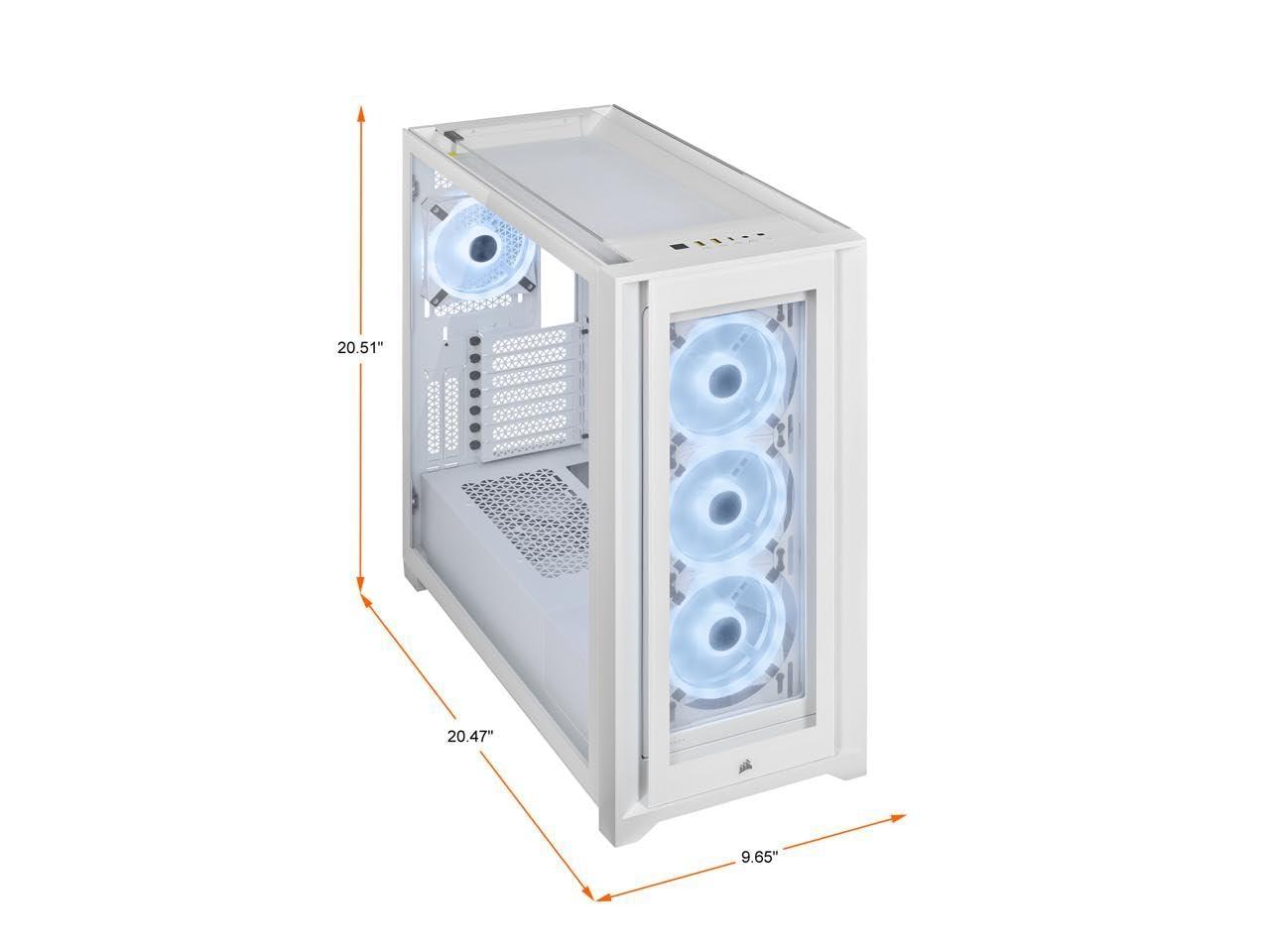 20.51"

20.47"

9.65"