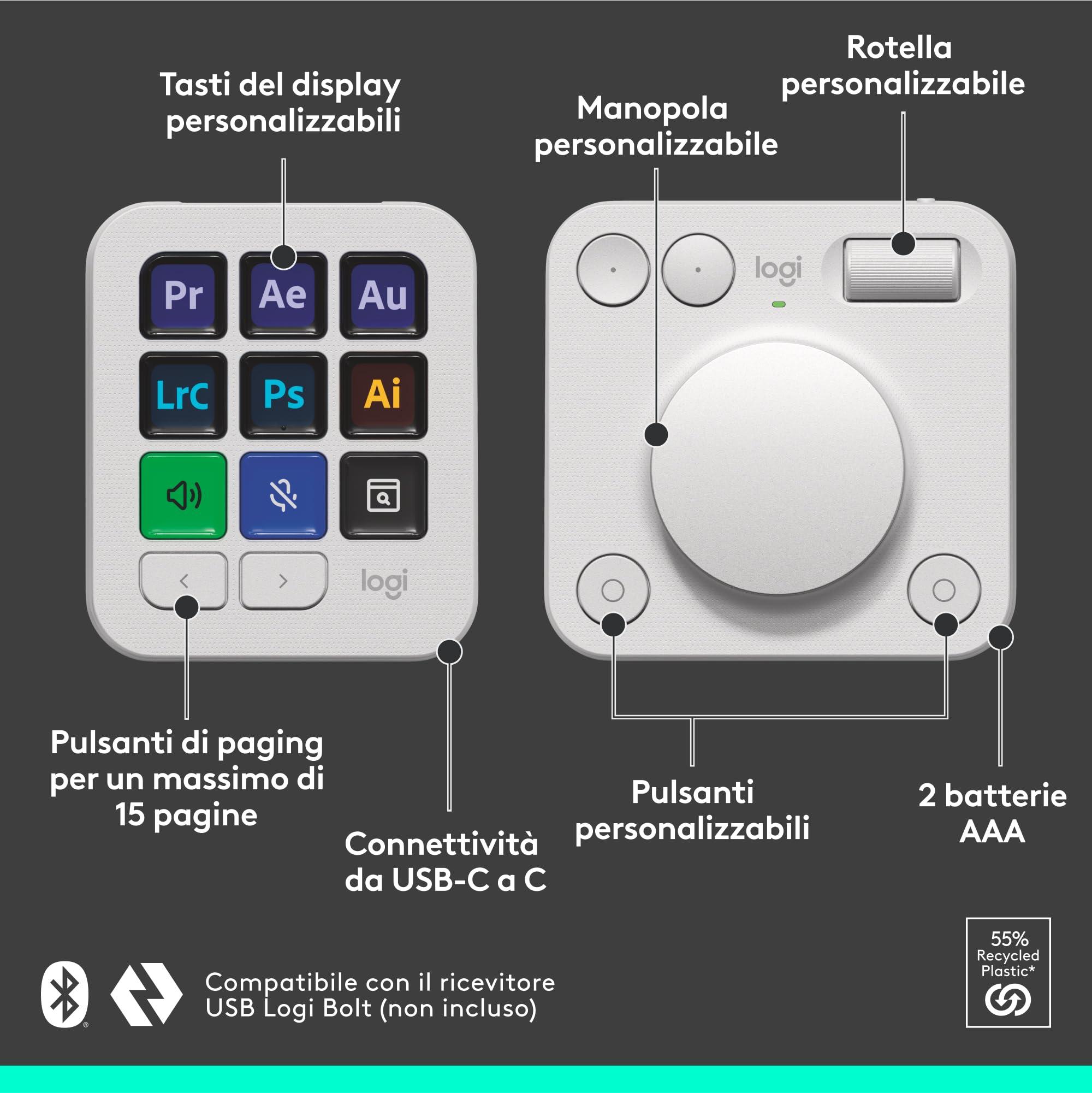 Tasti del display personalizzabili

Manopola personalizzabile

Rotella personalizzabile

Pr
Ae
Au
LrC
Ps
Ai

logi

logi

Pulsanti di paging per un massimo di 15 pagine

Connettività da USB-C a C

Pulsanti personalizzabili

2 batterie AAA

Compatibile con il ricevitore USB Logi Bolt (non incluso)

55% Recycled Plastic*